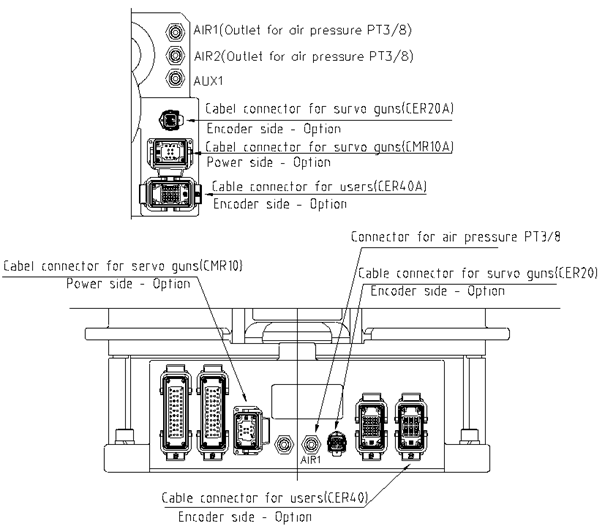 AIR1(Outlet for air pressure PT3/8)
AIR2(Outlet for air pressure PT3/8)
AUX1
Cabel connector for survo guns(CER20A)
Encoder side - Option
Cabel connector for survo guns(CMR10A)
Power side - Option
Cable connector for users(CER40A)
Encoder side - Option

Connector for air pressure PT3/8
Cabel connector for servo guns(CMR10)
Power side - Option
Cable connector for survo guns(CER20)
Encoder side - Option
AIR1
Cable connector for users(CER40)
Encoder side - Option