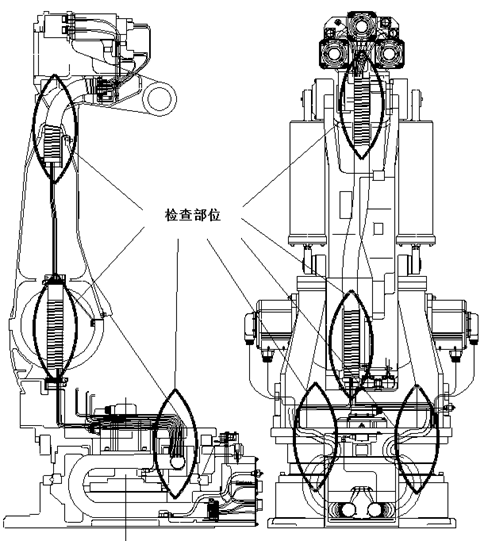 检查部位